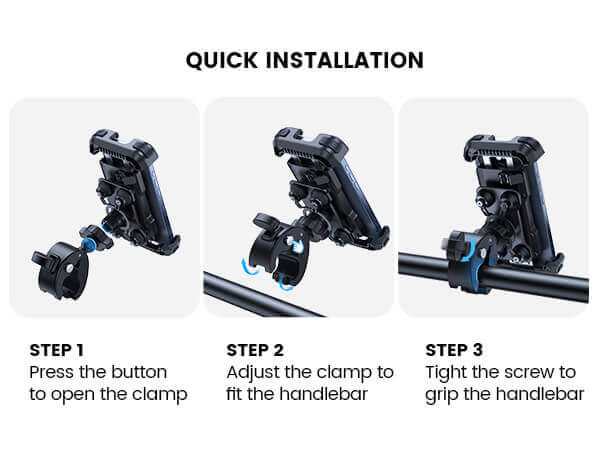 QUICK INSTALLATION

STEP 1
Press the button to open the clamp

STEP 2
Adjust the clamp to fit the handlebar

STEP 3
Tight the screw to grip the handlebar