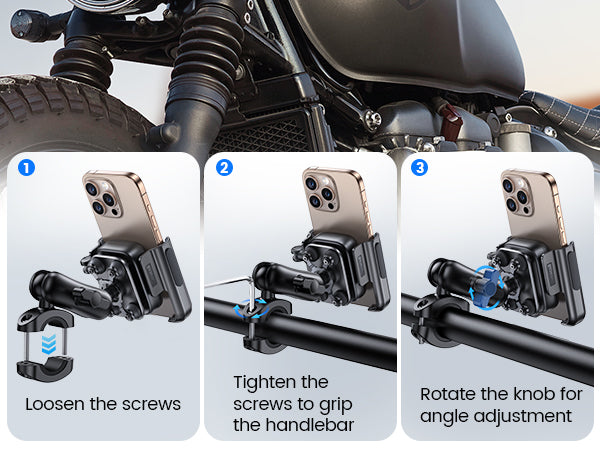 1
Loosen the screws

2
Tighten the screws to grip the handlebar

3
Rotate the knob for angle adjustment