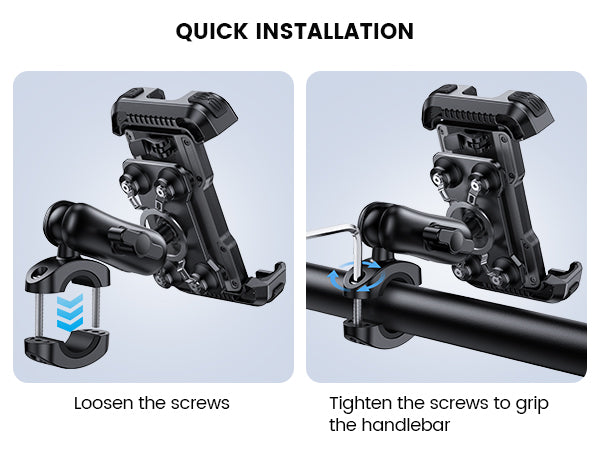 QUICK INSTALLATION

Loosen the screws

Tighten the screws to grip the handlebar