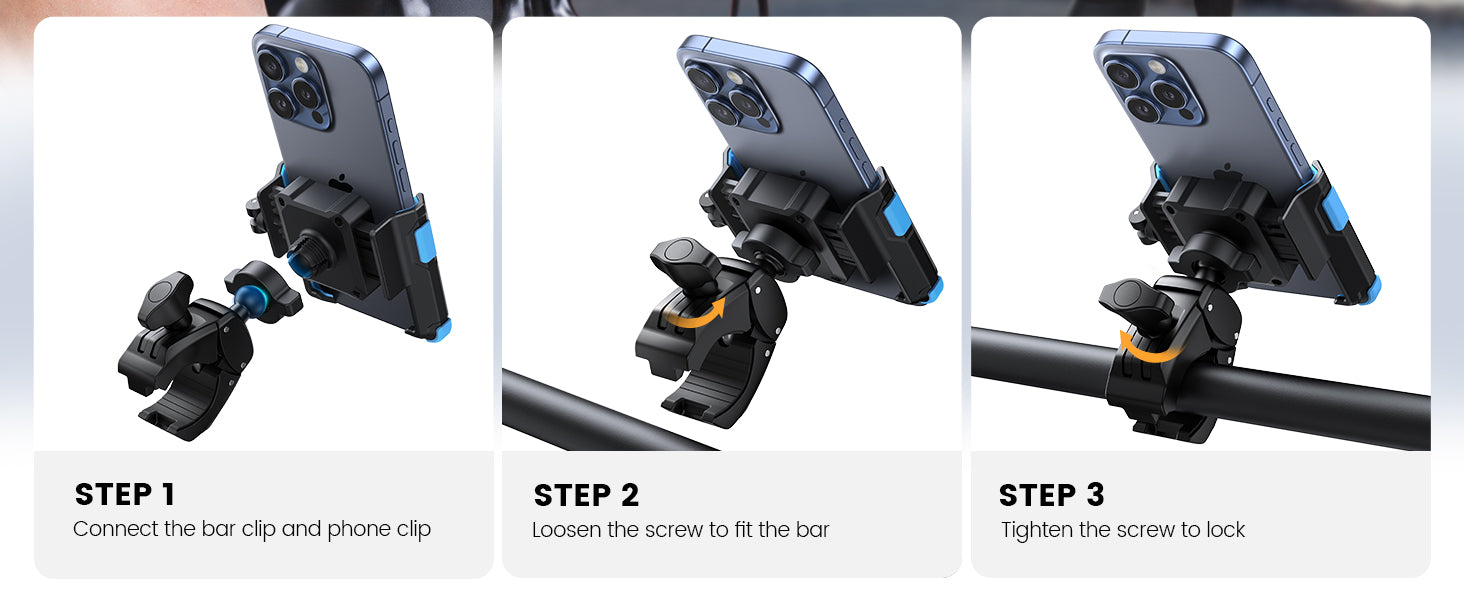 STEP 1
Connect the bar clip and phone clip

STEP 2
Loosen the screw to fit the bar

STEP 3
Tighten the screw to lock