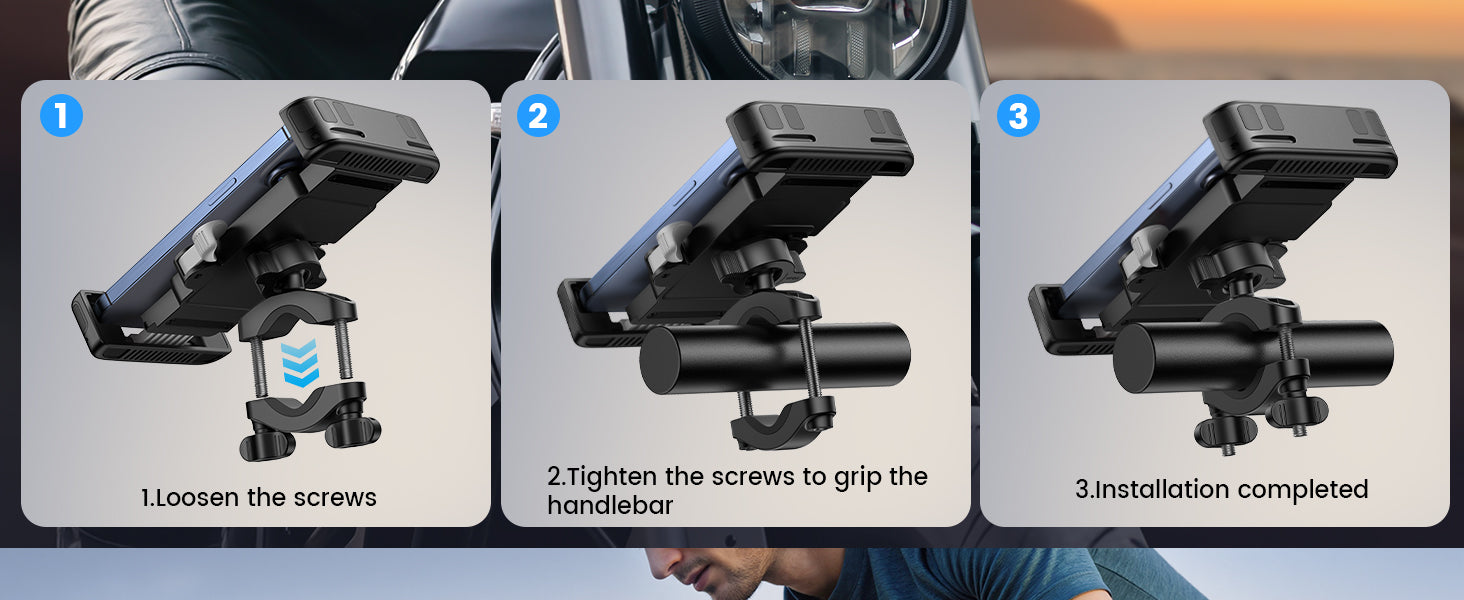 1

1.Loosen the screws

2

2.Tighten the screws to grip the handlebar

3

3.Installation completed