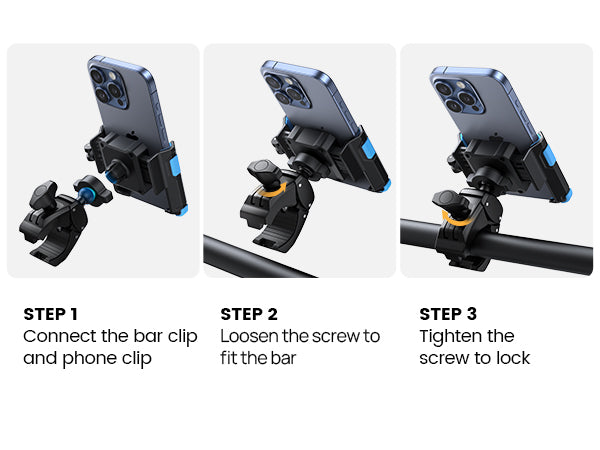 STEP 1
Connect the bar clip and phone clip

STEP 2
Loosen the screw to fit the bar

STEP 3
Tighten the screw to lock